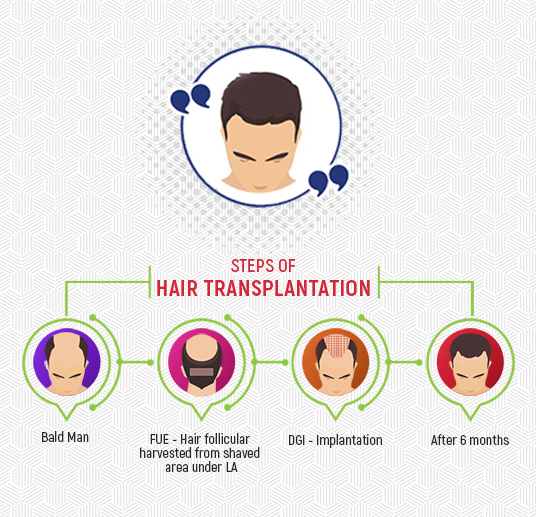 STEPS OF
HAIR TRANSPLANTATION

Bald Man

FUE - Hair follicular harvested from shaved area under LA

DGI - Implantation

After 6 months